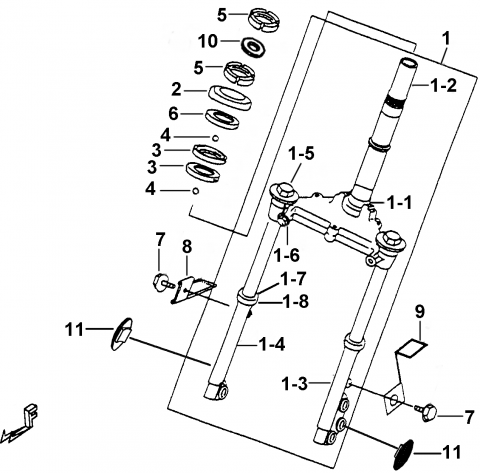 5
10
5
2
6
4
3
3
4
1
1-2
1-5
1-1
1-6
7
8
1-7
1-8
11
1-4
9
1-3
7
11
F