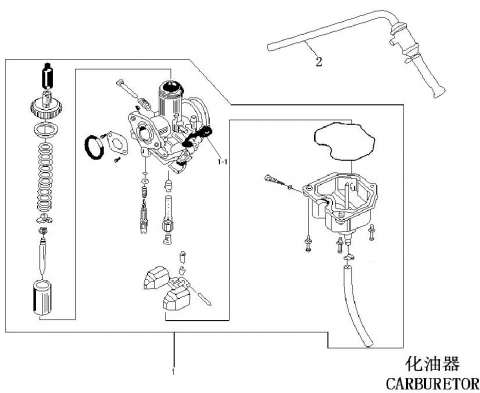 2

1-1

1

化油器
CARBURETOR