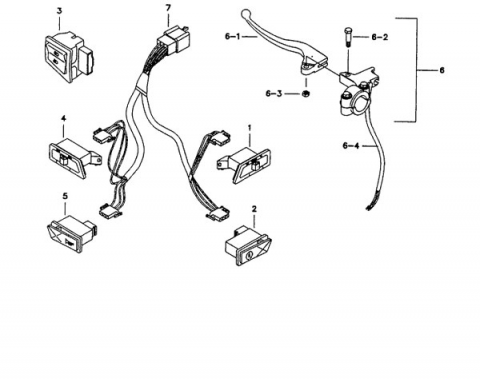 3
7
6-1
6-2
6
6-3
4
1
6-4
5
2