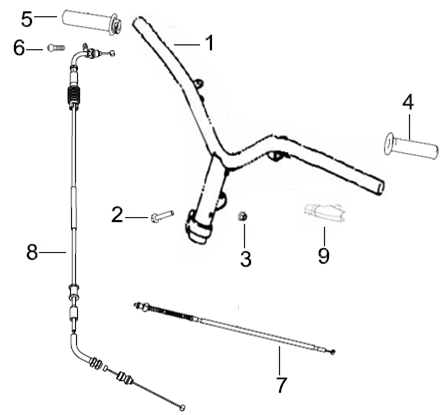 5
6
1
4
2
3
9
8
7