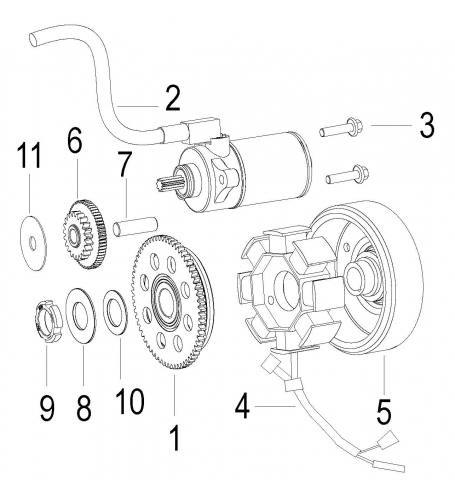 2
3
11
6
7
9
8
10
1
4
5