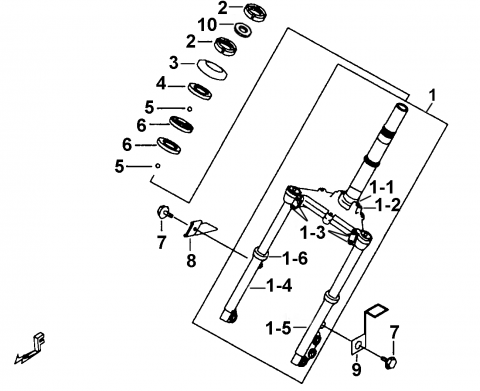 2
10
2
3
4
5
6
6
5
1
1-1
1-2
1-3
7
8
1-6
1-4
1-5
7
9
F