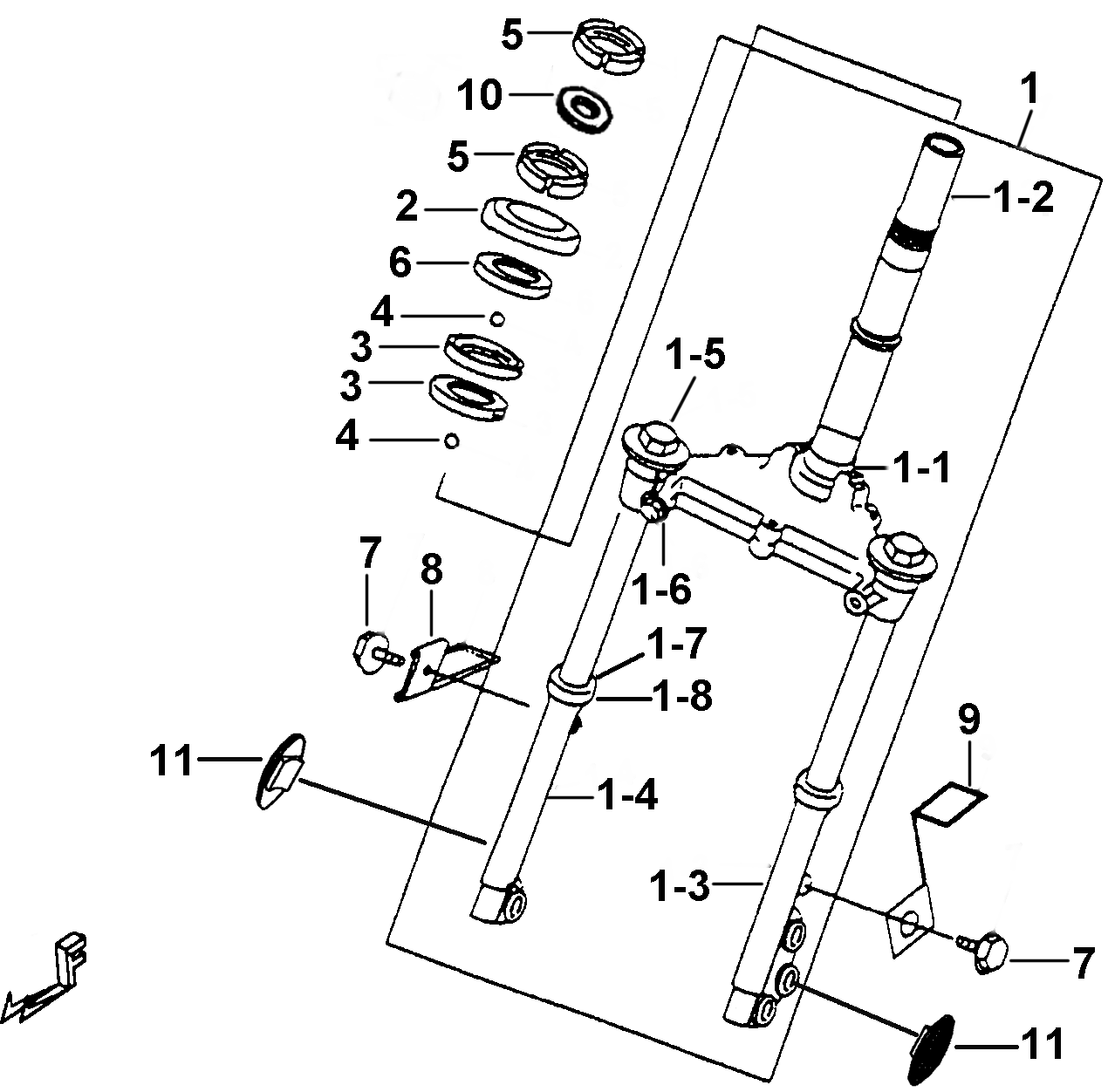 5
10
5
2
6
4
3
3
4
1
1-2
1-5
1-1
1-6
7
8
1-7
1-8
11
1-4
9
1-3
7
11
F