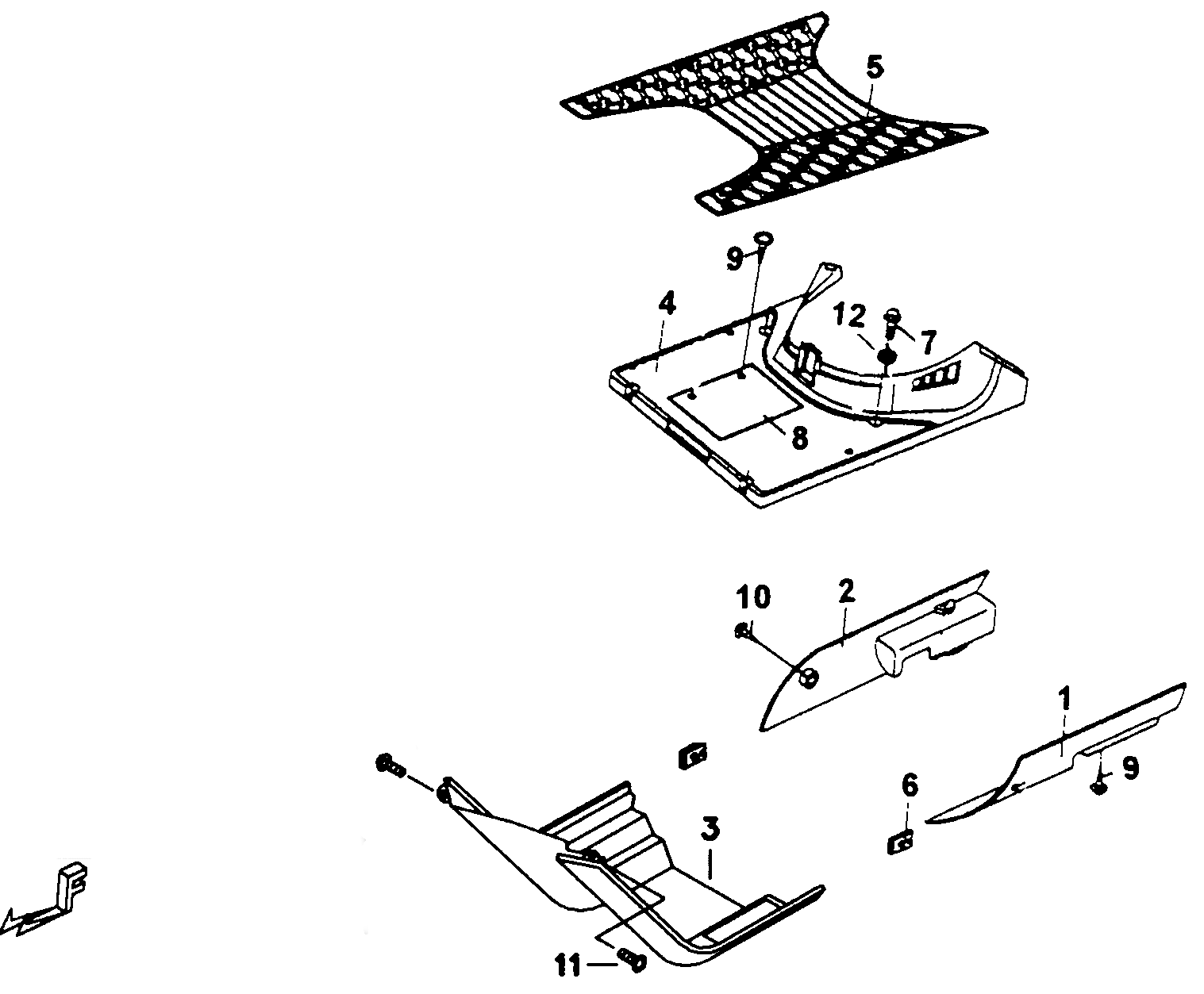 5
9
4
12
7
8
10
2
1
9
6
3
F
11