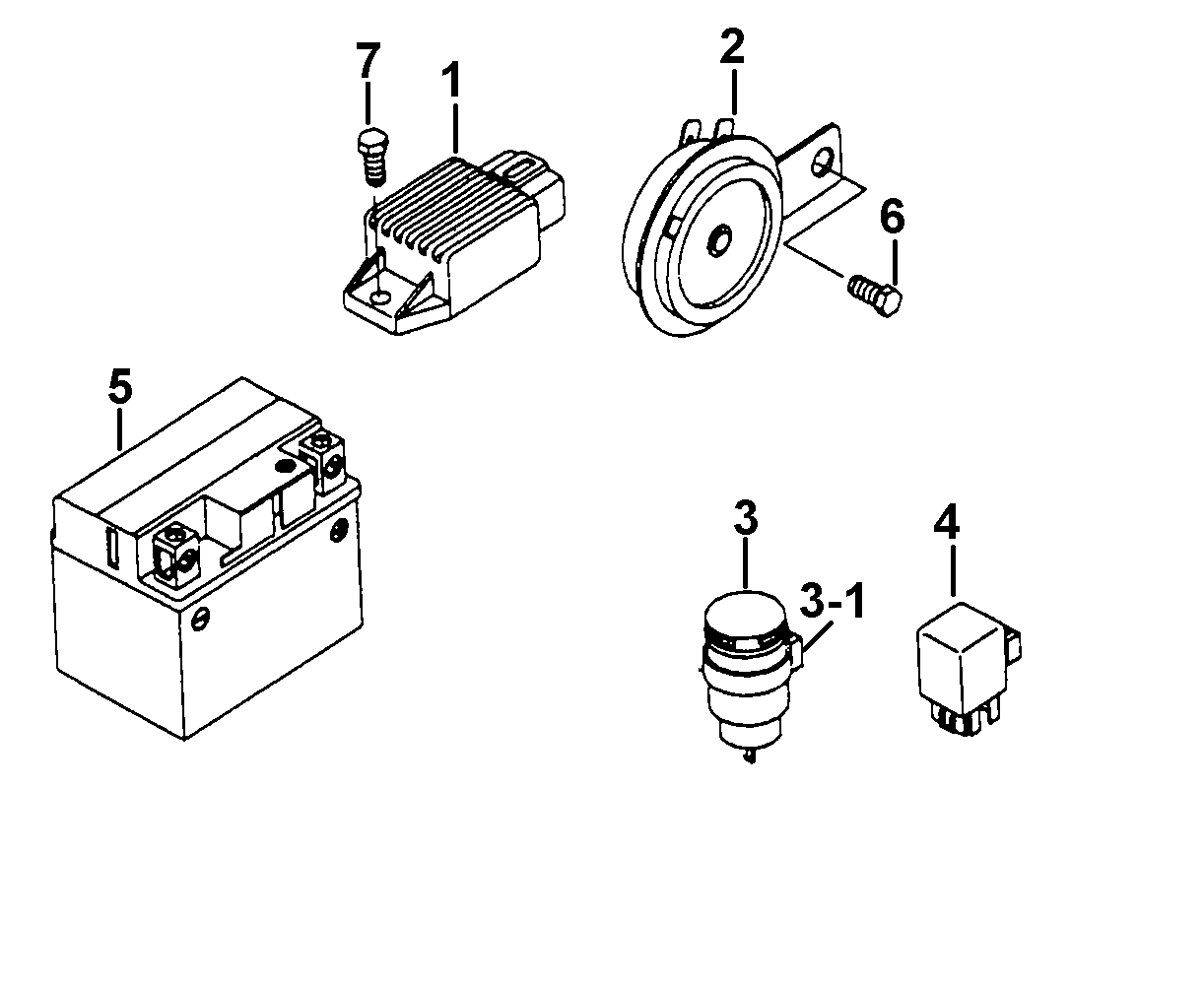 7
1
2
6
5
3
3-1
4