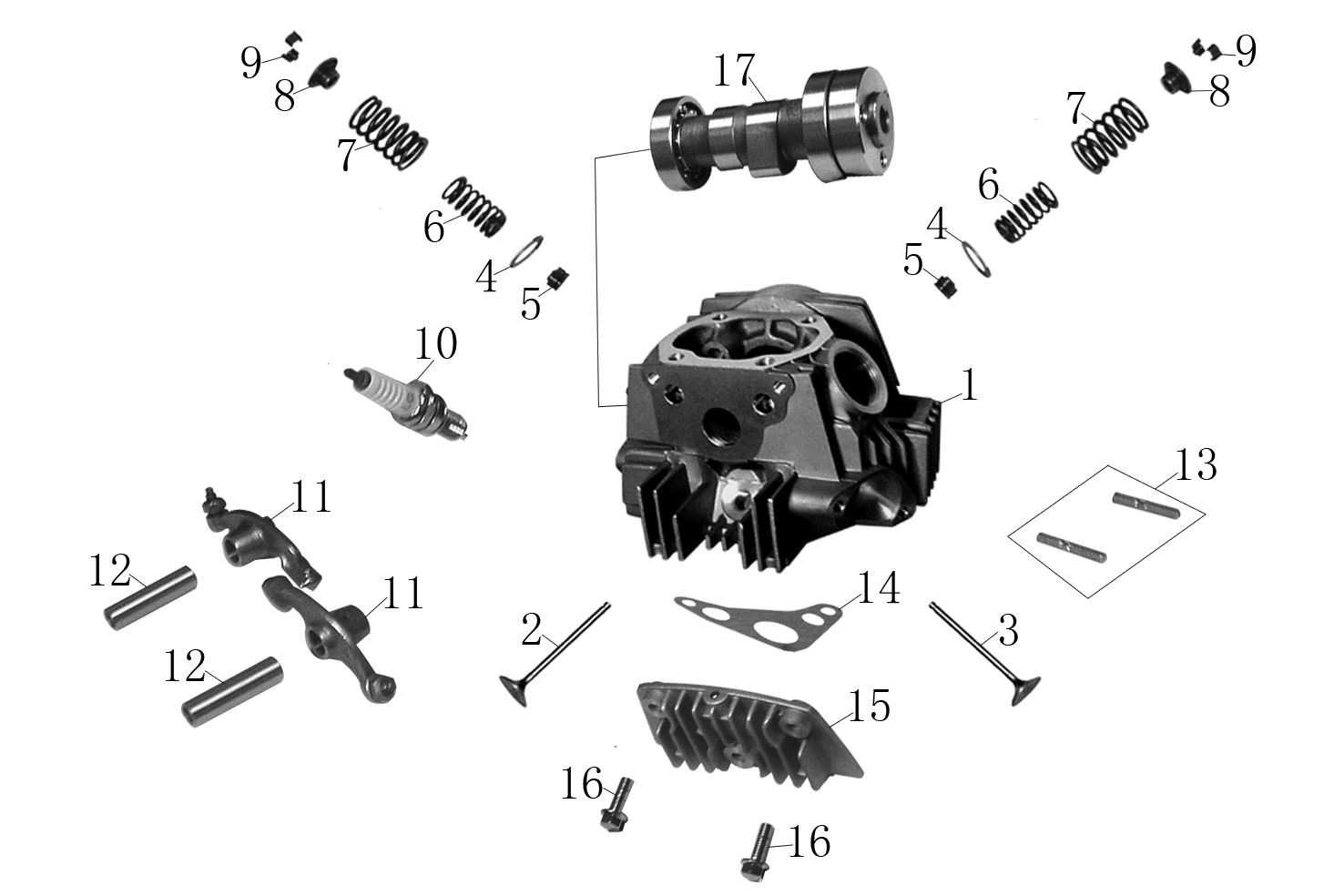 9
8
7
6
4
5
17
9
8
7
6
4
5
10
1
11
12
11
12
13
14
2
3
15
16
16