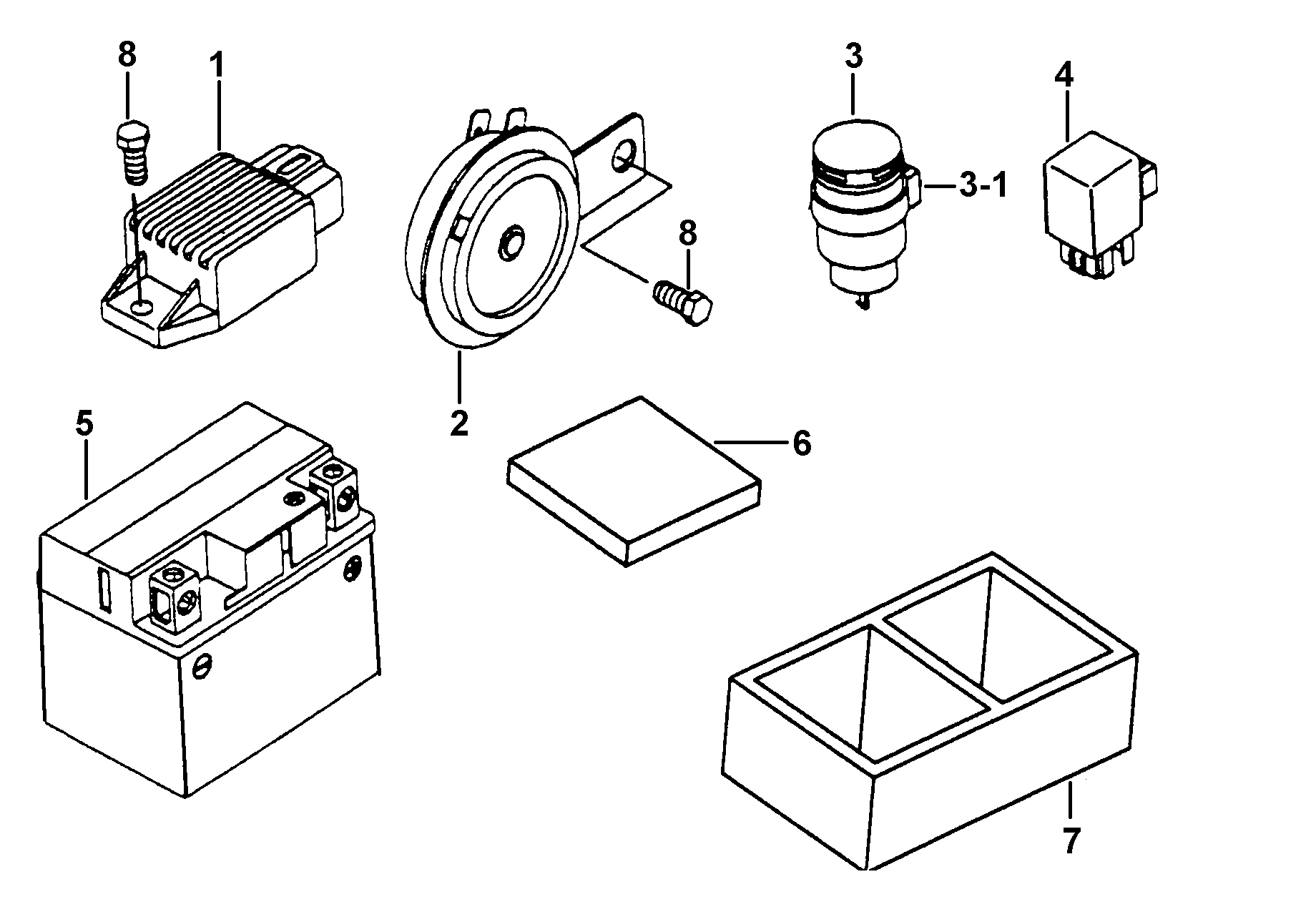 8
1
3
4
3-1
8
2
5
6
7