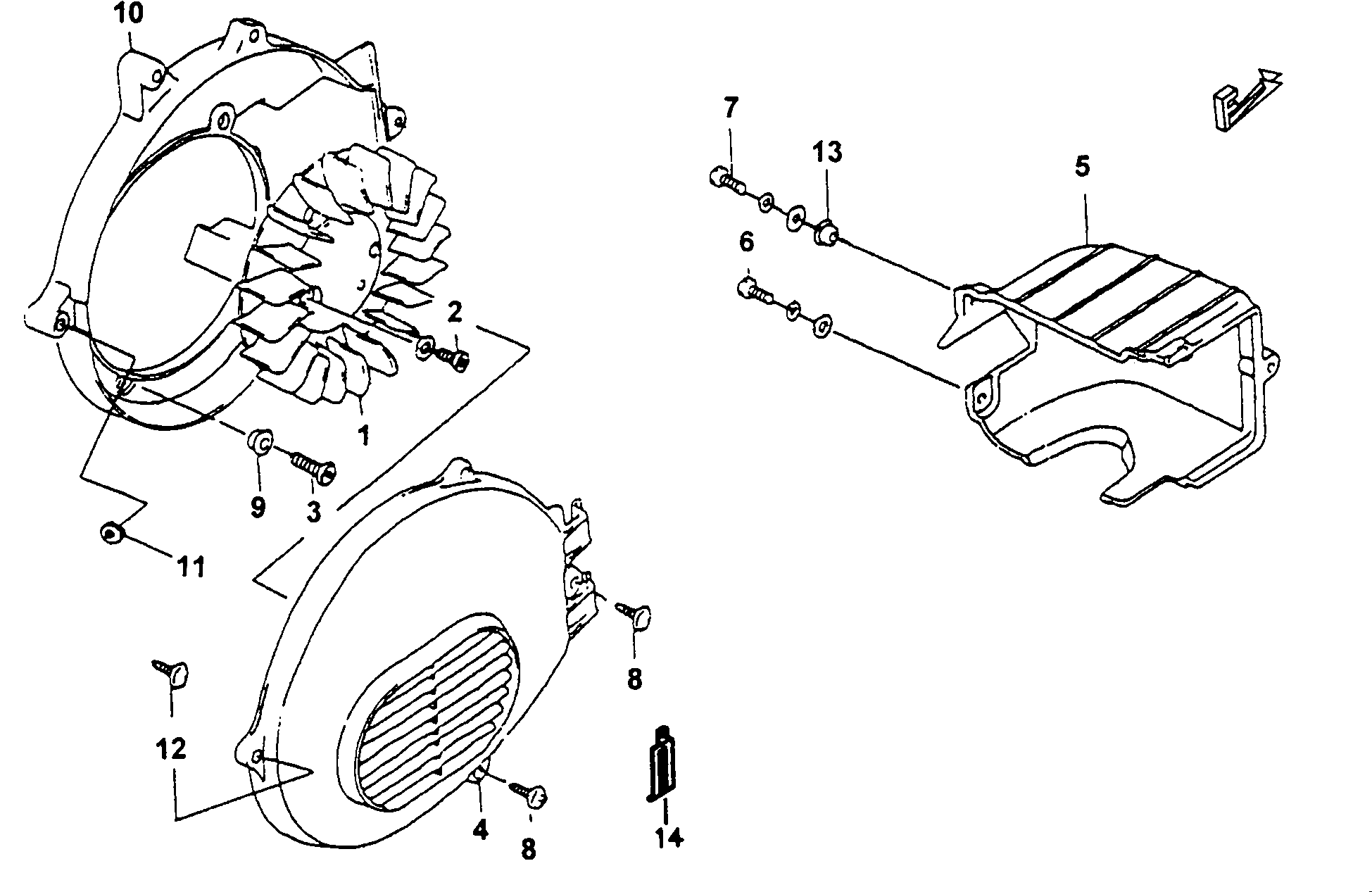 10
7
13
5
6
2
1
9
3
11
8
12
4
8
14