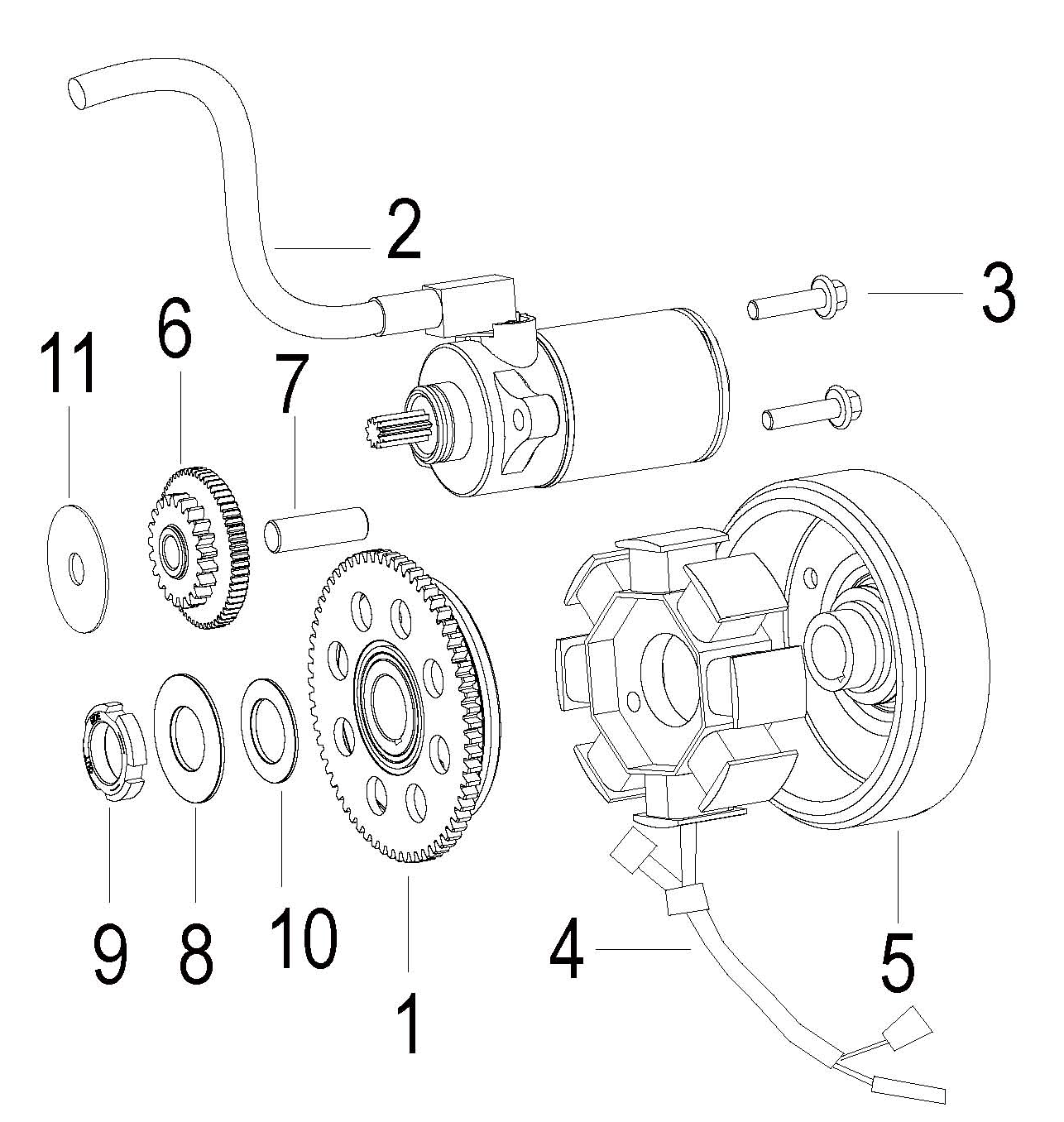 2
3
11
6
7
9
8
10
1
4
5