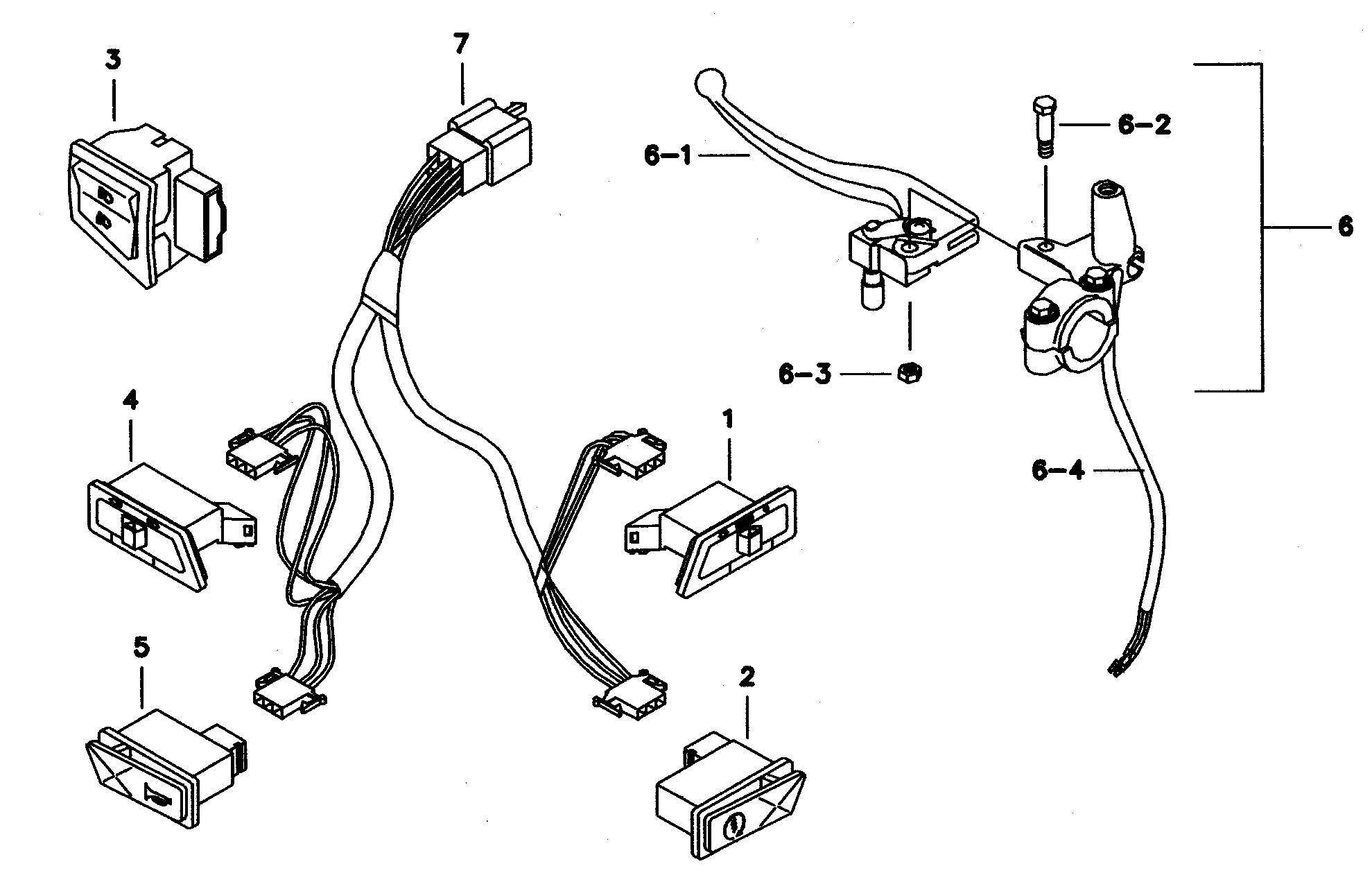 3
7
6-1
6-2
6
6-3
4
1
6-4
5
2