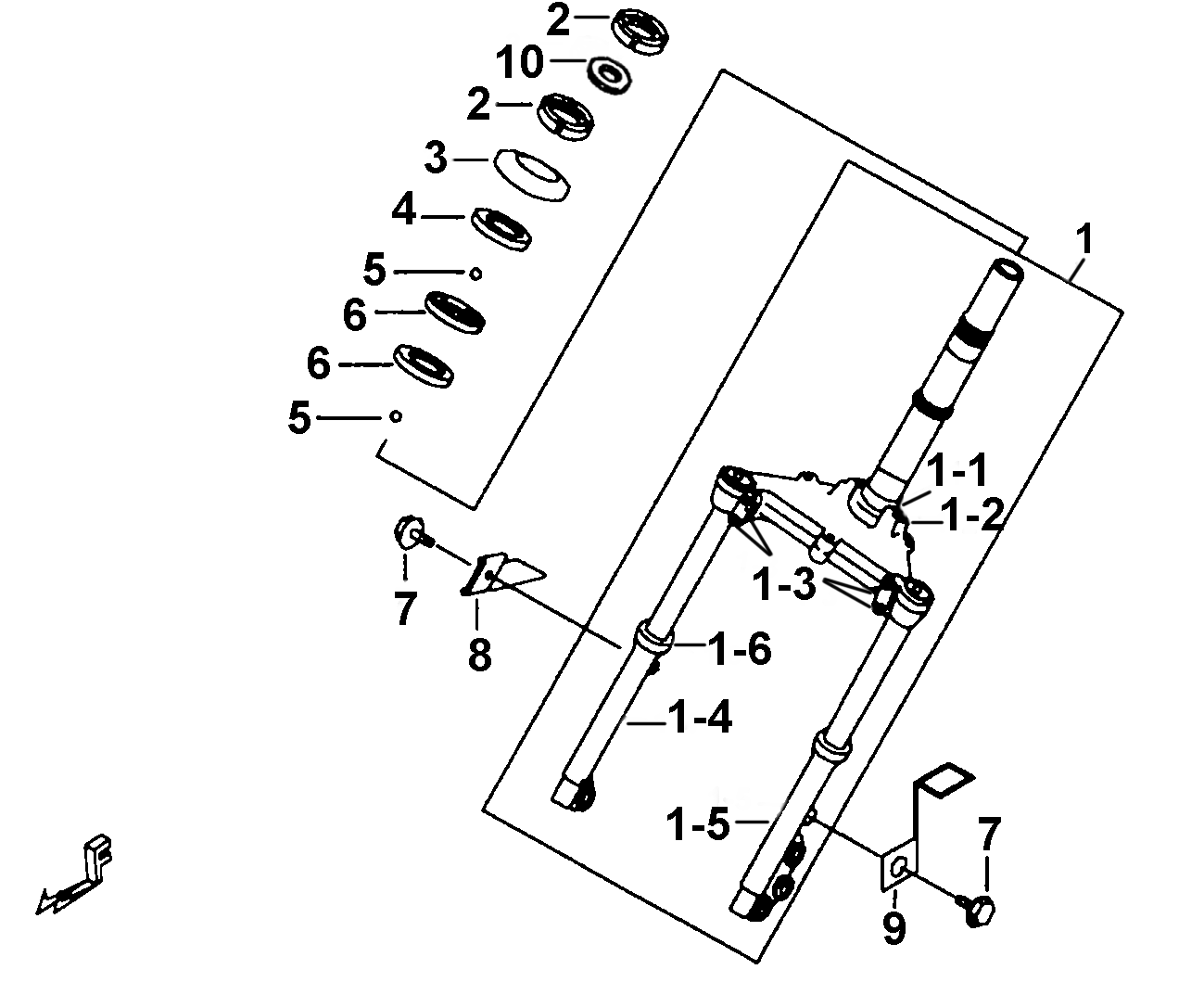 2
10
2
3
4
5
6
6
5
1
1-1
1-2
1-3
7
8
1-6
1-4
1-5
7
9
F