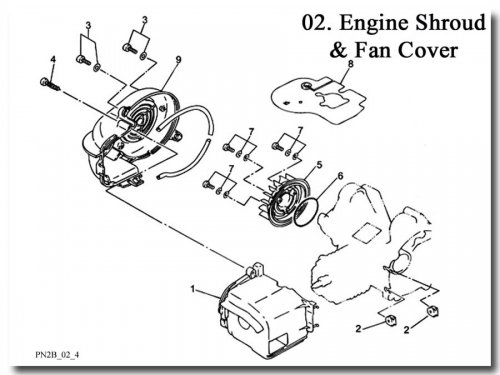 02. Engine Shroud & Fan Cover

3
3
4
9
8
7
7
7
5
6
1
2
2

PN2B_02_4