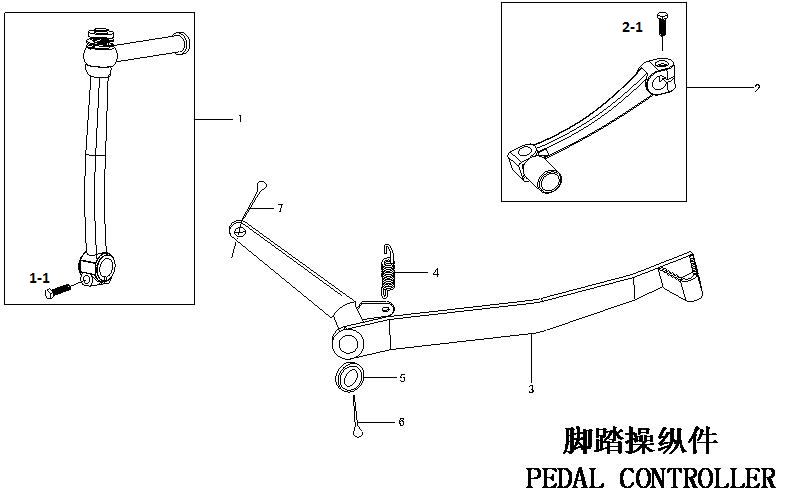 1

1-1

2-1

2

7

4

5

3

6

脚踏操纵件
PEDAL CONTROLLER