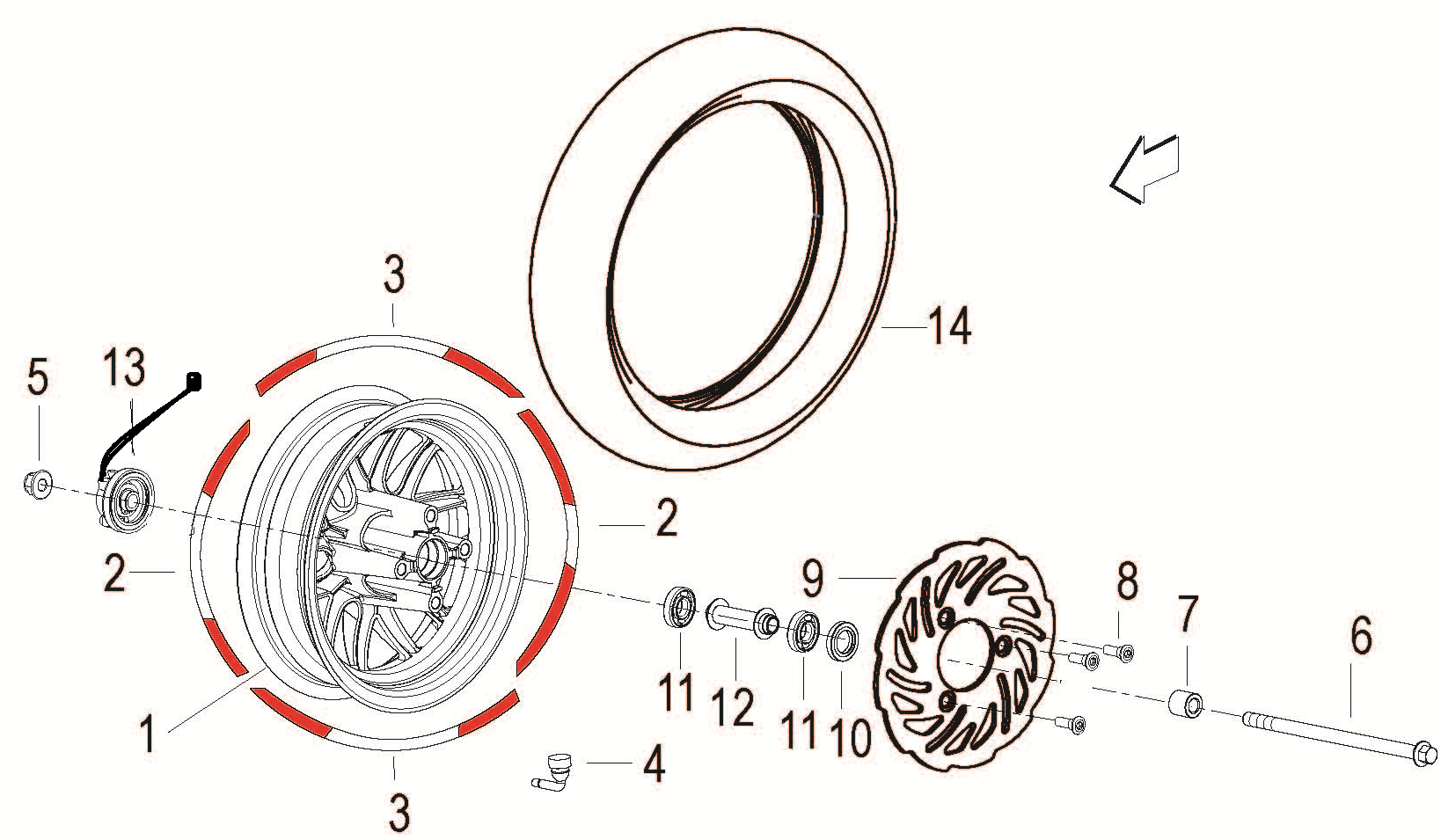 3
14
5
13
2
2
9
8
7
6
11
12
11
10
1
4
3