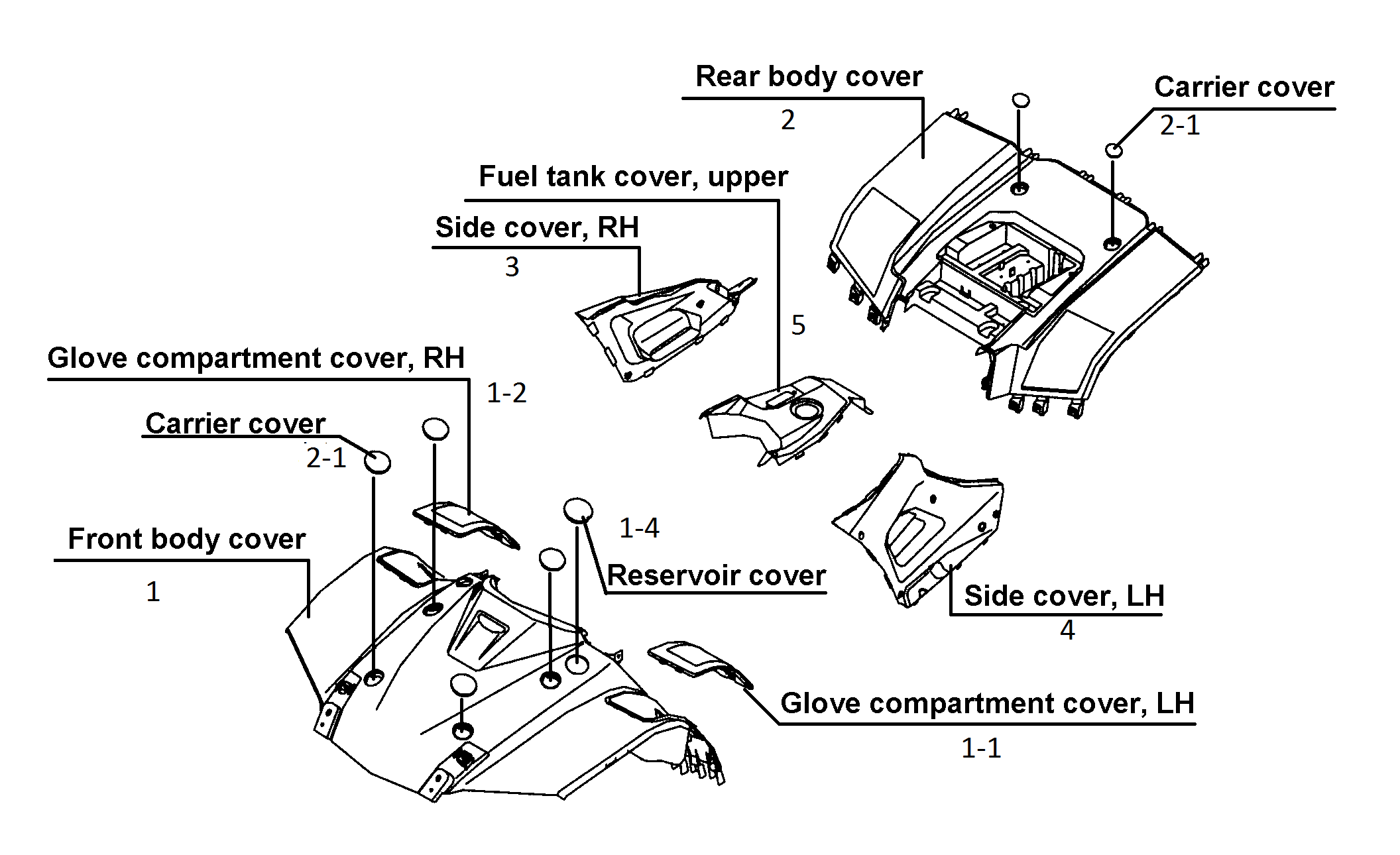 Rear body cover
2

Carrier cover
2-1

Fuel tank cover, upper

Side cover, RH
3

5

Glove compartment cover, RH
1-2

Carrier cover
2-1

1-4

Front body cover
1

Reservoir cover

Side cover, LH
4

Glove compartment cover, LH
1-1