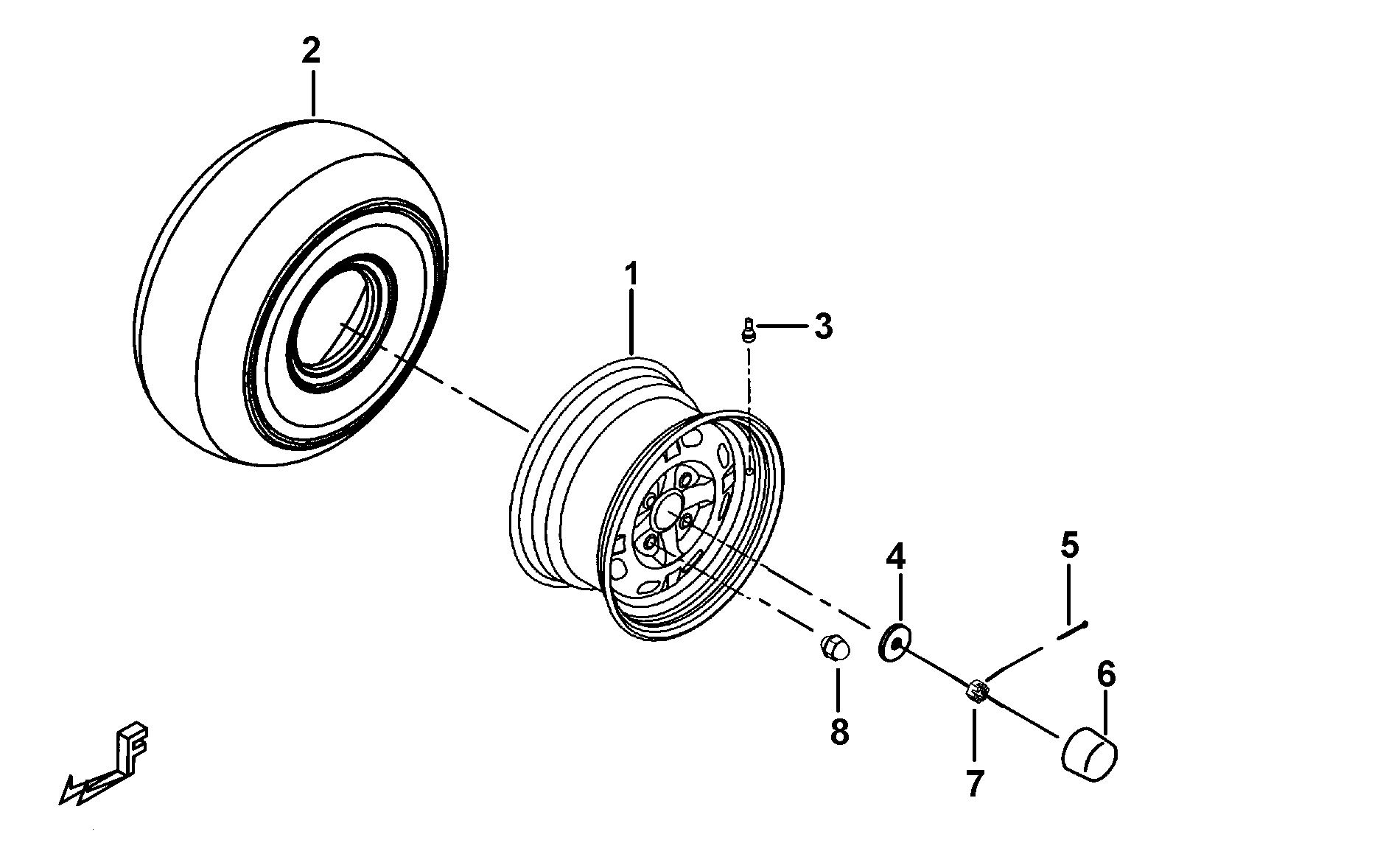 2

1

3

4

5

6

8

7

F